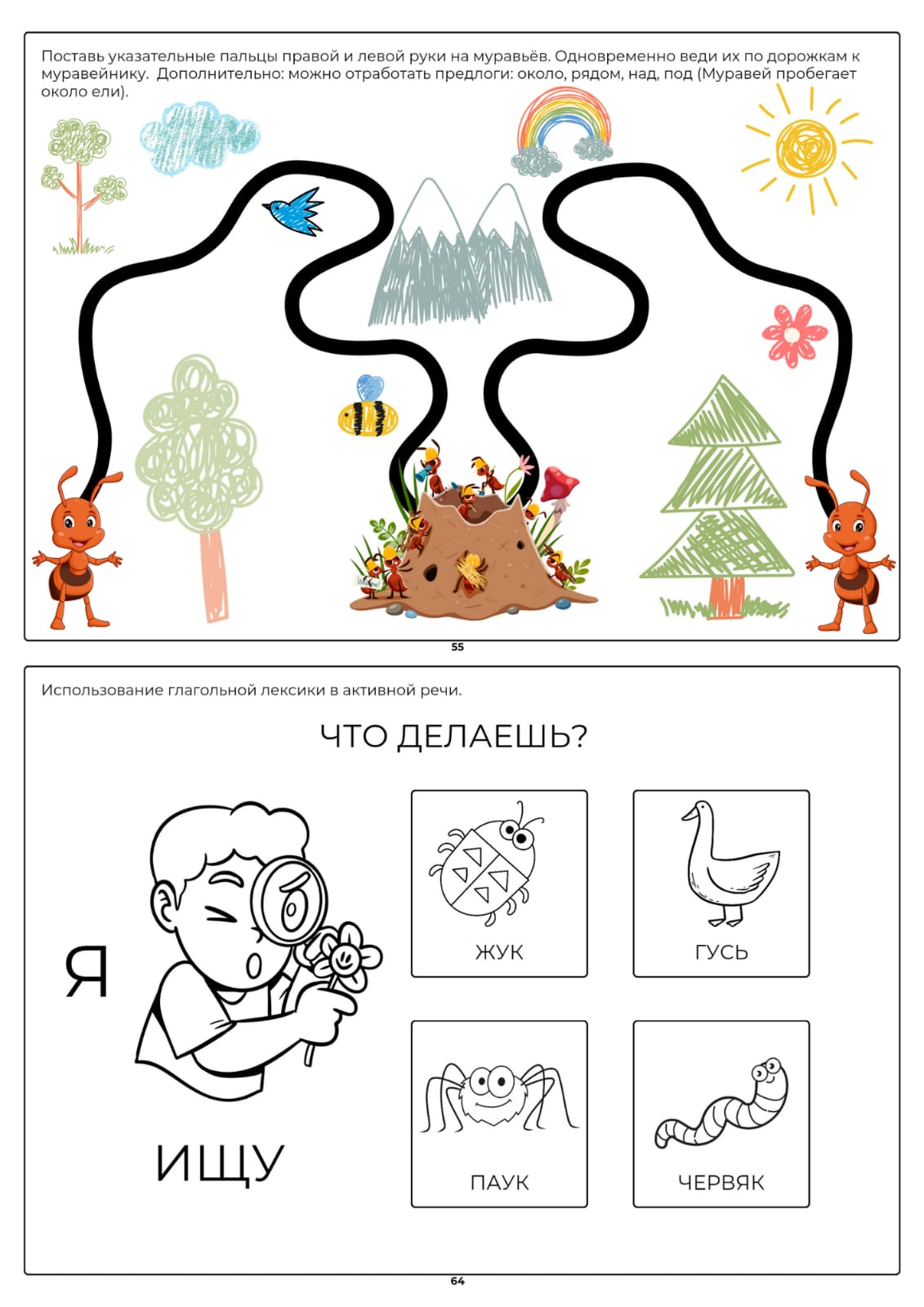 Поставь указательные пальцы правой и левой руки на муравьёв. Одновременно веди их по дорожкам к муравейнику. Дополнительно: можно отработать предлоги: около, рядом, над, под (Муравей пробегает около ели).

55

Использование глагольной лексики в активной речи.

ЧТО ДЕЛАЕШЬ?

Я

ИЩУ

ЖУК

ГУСЬ

ПАУК

ЧЕРВЯК

64